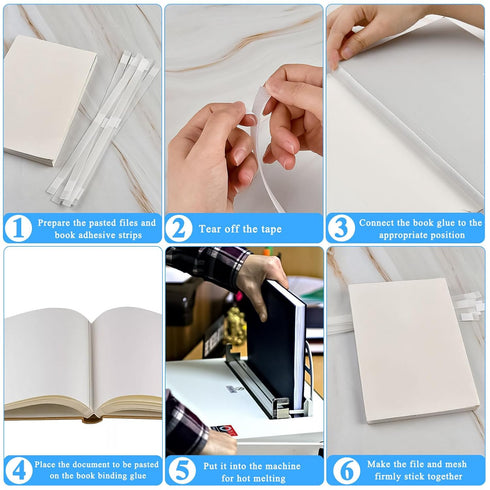 1 Prepare the pasted files and book adhesive strips

2 Tear off the tape

3 Connect the book glue to the appropriate position

4 Place the document to be pasted on the book binding glue

5 Put it into the machine for hot melting

6 Make the file and mesh firmly stick together