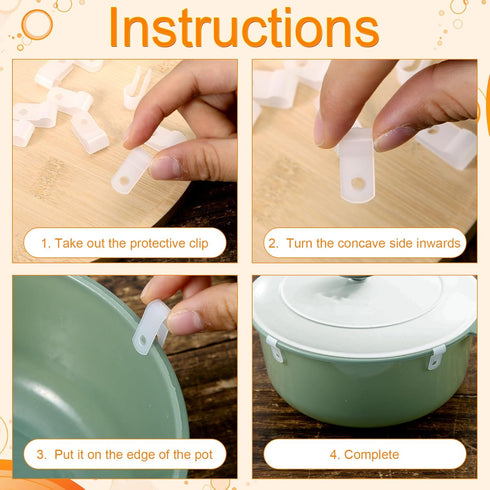 Instructions

1. Take out the protective clip

2. Turn the concave side inwards

3. Put it on the edge of the pot

4. Complete