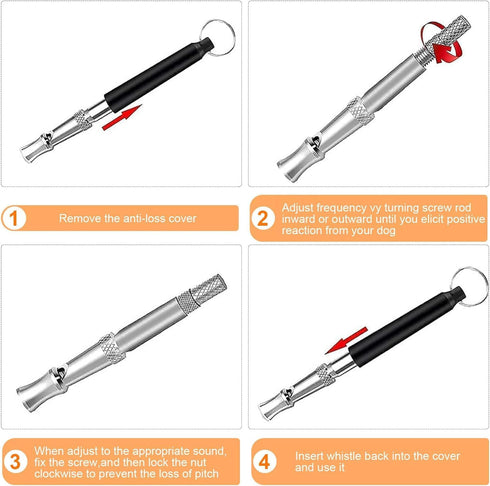 1 Remove the anti-loss cover

2 Adjust frequency vy turning screw rod inward or outward until you elicit positive reaction from your dog

3 When adjust to the appropriate sound, fix the screw,and then lock the nut clockwise to prevent the loss of pitch

4 Insert whistle back into the cover and use it