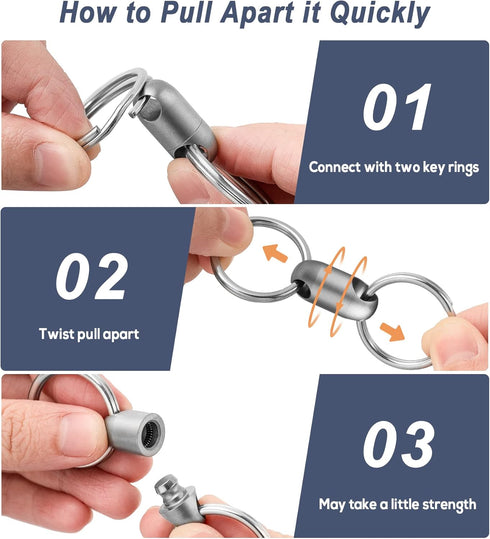 How to Pull Apart it Quickly

01

Connect with two key rings

02

Twist pull apart

03

May take a little strength