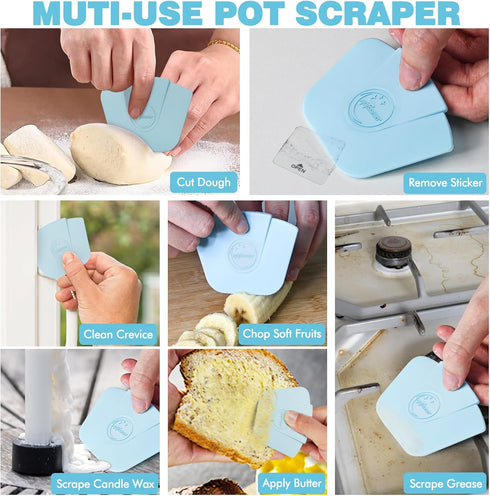 MUTI-USE POT SCRAPER

Cut Dough

OPEN

Remove Sticker

Clean Crevice

Chop Soft Fruits

Scrape Candle Wax

Apply Butter

Scrape Grease