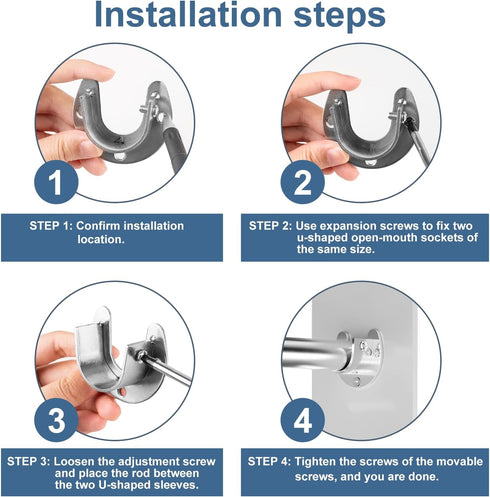 Installation steps

1

STEP 1: Confirm installation location.

2

STEP 2: Use expansion screws to fix two u-shaped open-mouth sockets of the same size.

3

STEP 3: Loosen the adjustment screw and place the rod between the two U-shaped sleeves.

4

STEP 4: Tighten the screws of the movable screws, and you are done.