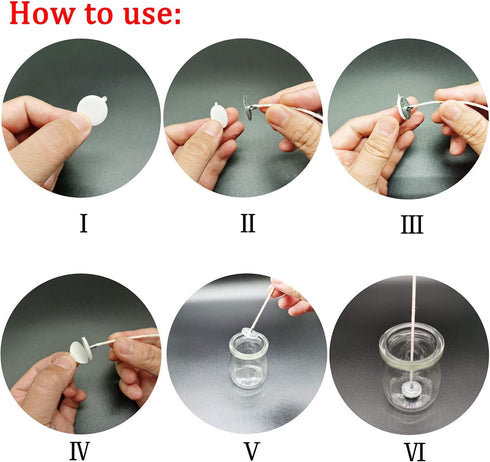 How to use:

I

II

III

IV

V

VI