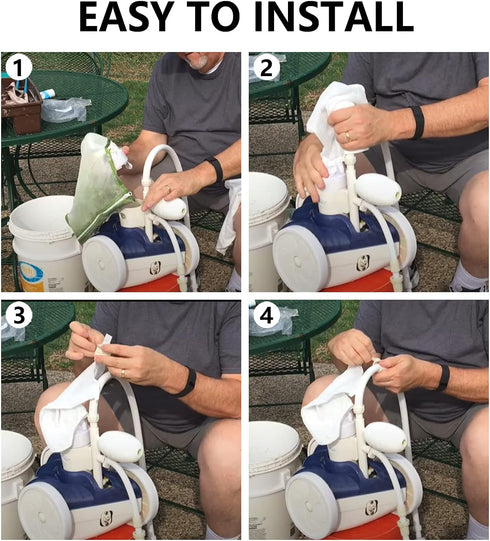 EASY TO INSTALL

1

2

3

4