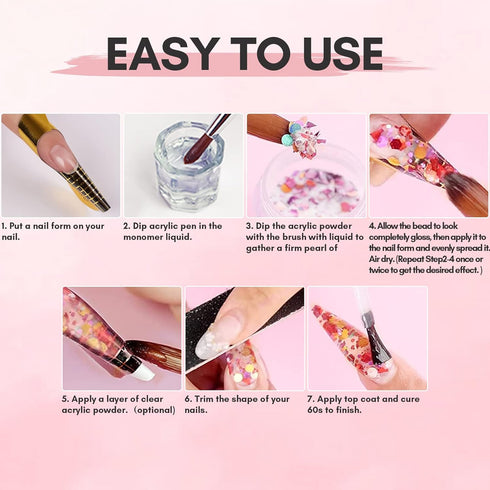 EASY TO USE

1. Put a nail form on your nail.

2. Dip acrylic pen in the monomer liquid.

3. Dip the acrylic powder with the brush with liquid to gather a firm pearl of

4. Allow the bead to look completely gloss, then apply it to the nail form and evenly spread it. Air dry. (Repeat Step2-4 once or twice to get the desired effect.)

5. Apply a layer of clear acrylic powder. (optional)

6. Trim the shape of your nails.

7. Apply top coat and cure 60s to finish.