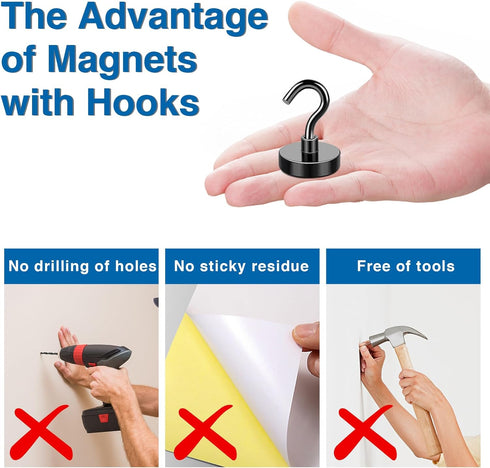 The Advantage of Magnets with Hooks

No drilling of holes

No sticky residue

Free of tools