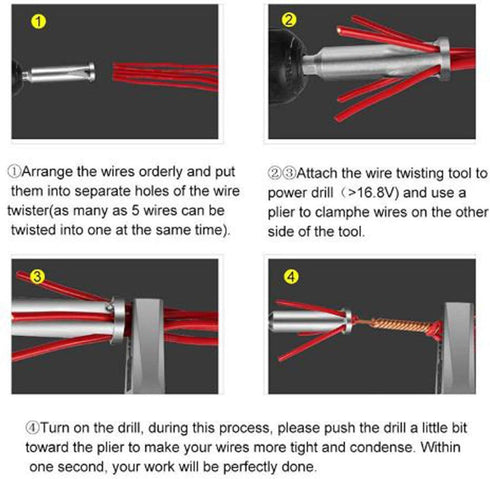 ①

②

①Arrange the wires orderly and put them into separate holes of the wire twister(as many as 5 wires can be twisted into one at the same time).

②③Attach the wire twisting tool to power drill（>16.8V) and use a plier to clamphe wires on the other side of the tool.

③

④

④Turn on the drill, during this process, please push the drill a little bit toward the plier to make your wires more tight and condense. Within one second, your work will be perfectly done.