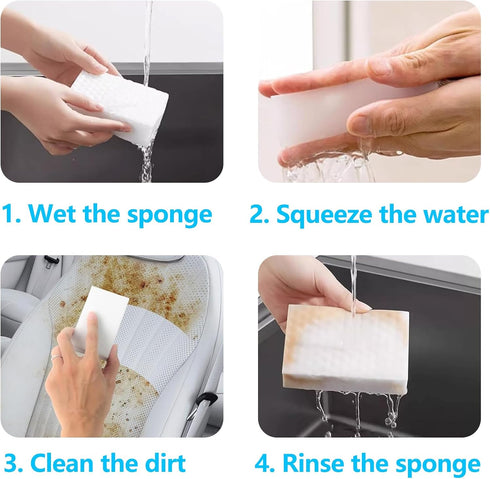 1. Wet the sponge

2. Squeeze the water

3. Clean the dirt

4. Rinse the sponge