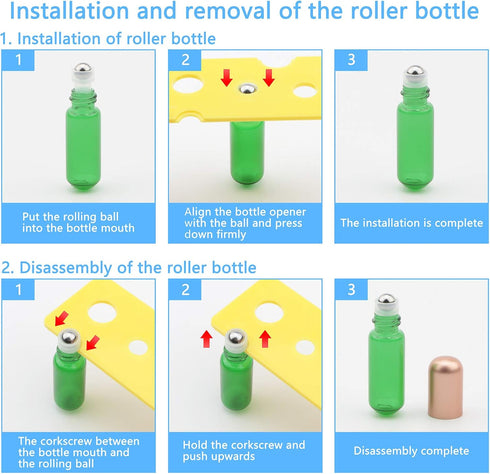 Installation and removal of the roller bottle

1. Installation of roller bottle

1

Put the rolling ball into the bottle mouth

2

Align the bottle opener with the ball and press down firmly

3

The installation is complete

2. Disassembly of the roller bottle

1

The corkscrew between the bottle mouth and the rolling ball

2

Hold the corkscrew and push upwards

3

Disassembly complete