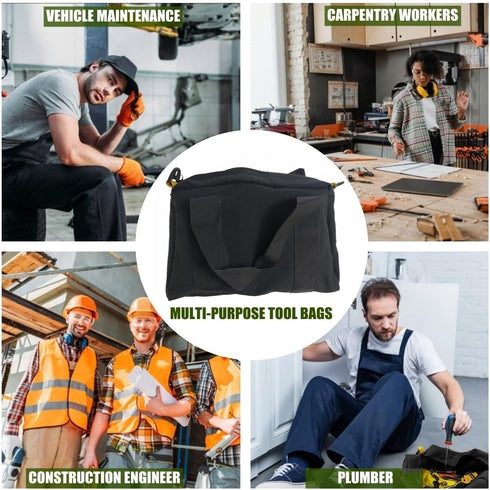 VEHICLE MAINTENANCE

CARPENTRY WORKERS

MULTI-PURPOSE TOOL BAGS

CONSTRUCTION ENGINEER

PLUMBER