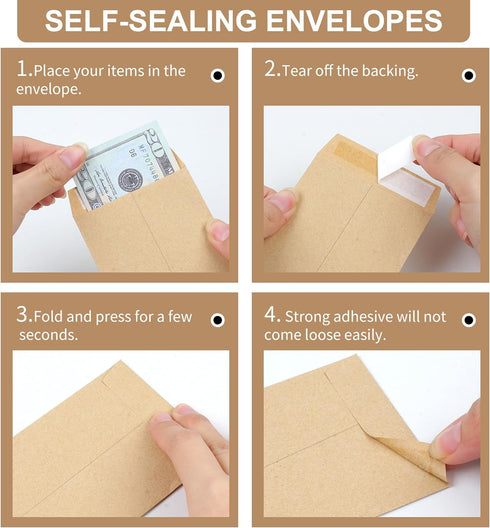 SELF-SEALING ENVELOPES

1.Place your items in the envelope.

2.Tear off the backing.

3.Fold and press for a few seconds.

4. Strong adhesive will not come loose easily.