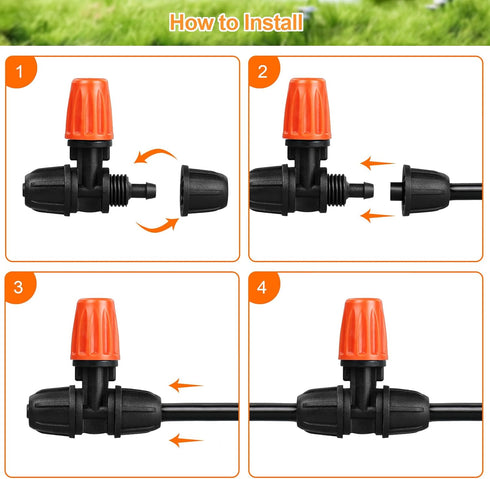 How to Install

1

2

3

4