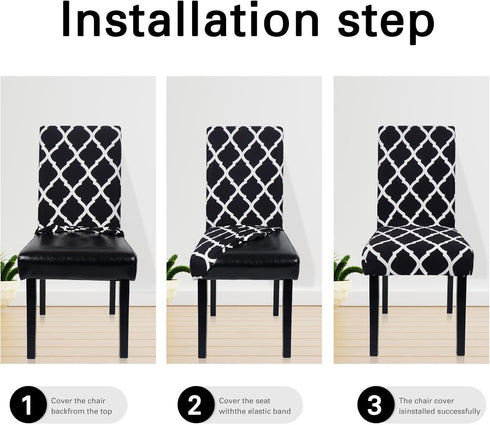 Installation step

1 Cover the chair backfrom the top

2 Cover the seat withthe elastic band

3 The chair cover isinstalled successfully