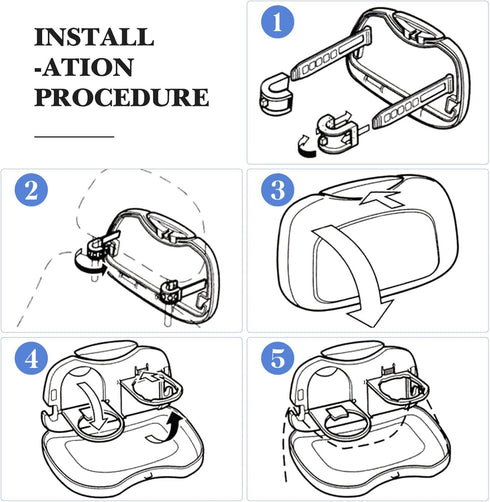 INSTALL
-ATION
PROCEDURE

1

2

3

4

5