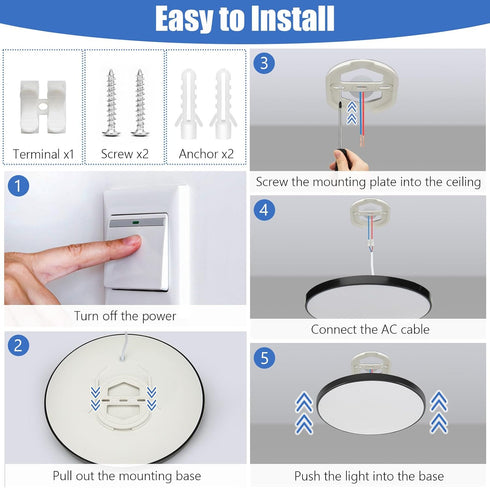 Easy to Install

Terminal x1

Screw x2

Anchor x2

1

Turn off the power

2

Pull out the mounting base

3

Screw the mounting plate into the ceiling

4

Connect the AC cable

5

Push the light into the base