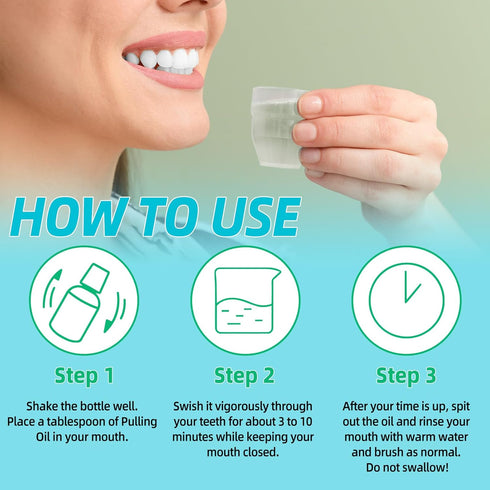 HOW TO USE

Step 1

Shake the bottle well. Place a tablespoon of Pulling Oil in your mouth.

Step 2

Swish it vigorously through your teeth for about 3 to 10 minutes while keeping your mouth closed.

Step 3

After your time is up, spit out the oil and rinse your mouth with warm water and brush as normal. Do not swallow!