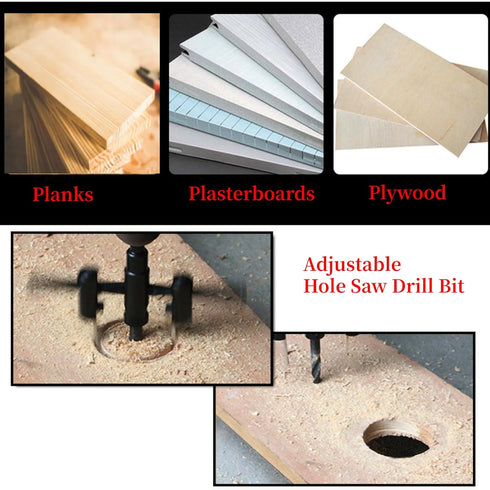 Planks

Plasterboards

Plywood

Adjustable
Hole Saw Drill Bit