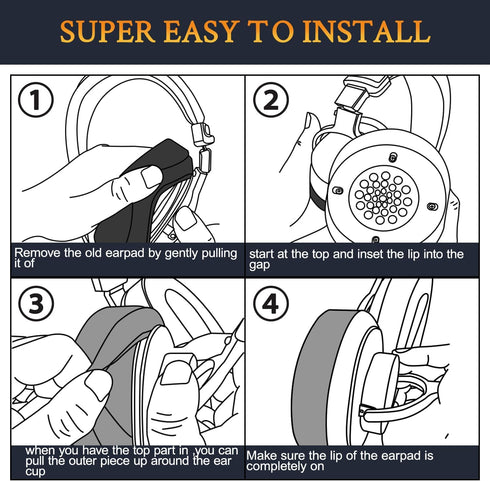 SUPER EASY TO INSTALL

①

Remove the old earpad by gently pulling it of

②

start at the top and inset the lip into the gap

③

when you have the top part in ,you can pull the outer piece up around the ear cup

④

Make sure the lip of the earpad is completely on