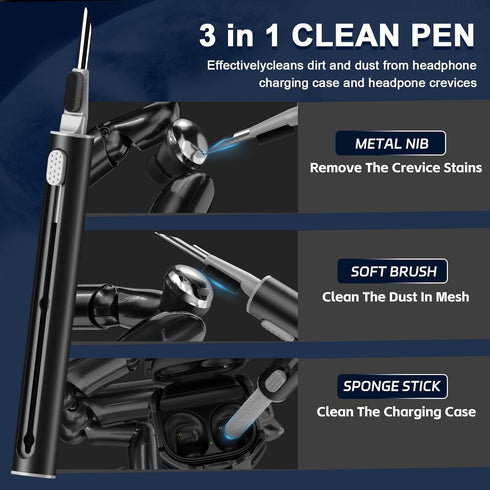 3 in 1 CLEAN PEN

Effectivelycleans dirt and dust from headphone charging case and headpone crevices

METAL NIB

Remove The Crevice Stains

SOFT BRUSH

Clean The Dust In Mesh

SPONGE STICK

Clean The Charging Case