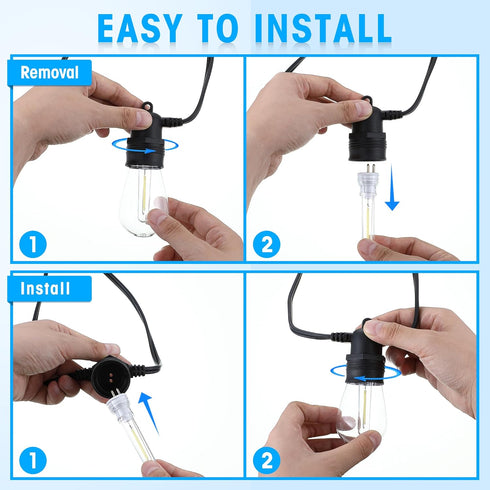 EASY TO INSTALL

Removal

1

2

Install

1

2