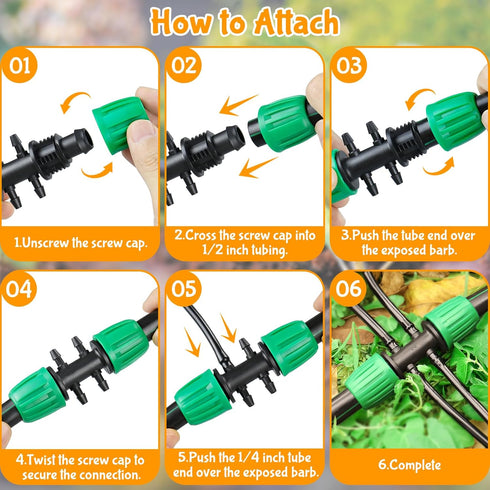 How to Attach

01

1.Unscrew the screw cap.

02

2.Cross the screw cap into 1/2 inch tubing.

03

3.Push the tube end over the exposed barb.

04

4.Twist the screw cap to secure the connection.

05

5.Push the 1/4 inch tube end over the exposed barb.

06

6.Complete