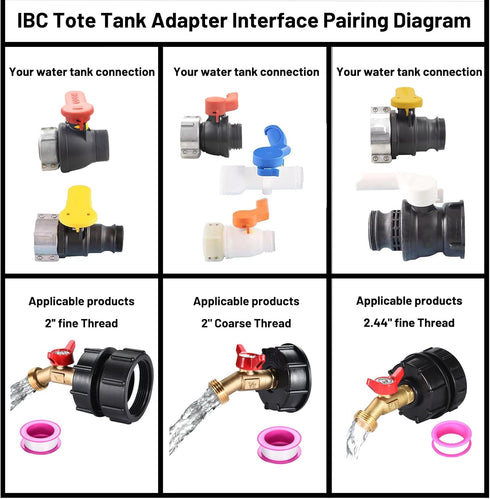 IBC Tote Tank Adapter Interface Pairing Diagram

Your water tank connection

Your water tank connection

Your water tank connection

Applicable products
2" fine Thread

Applicable products
2" Coarse Thread

Applicable products
2.44" fine Thread