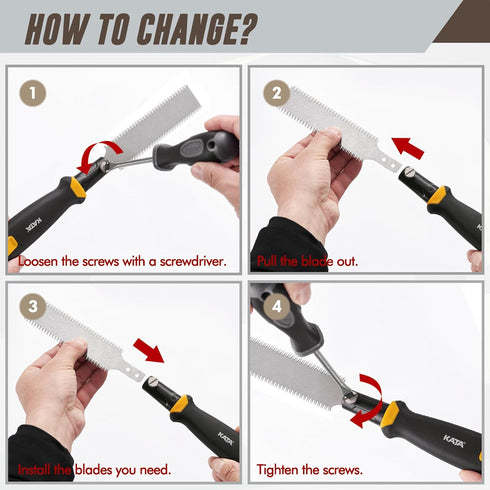 HOW TO CHANGE?

1

KATA

Loosen the screws with a screwdriver.

2

Pull the blade out.

3

KATA

Install the blades you need.

4

KATA

Tighten the screws.