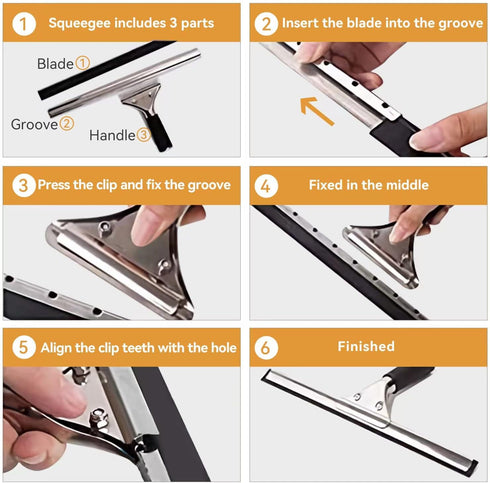 1 Squeegee includes 3 parts

Blade ①

Groove ②

Handle ③

2 Insert the blade into the groove

3 Press the clip and fix the groove

4 Fixed in the middle

5 Align the clip teeth with the hole

6 Finished