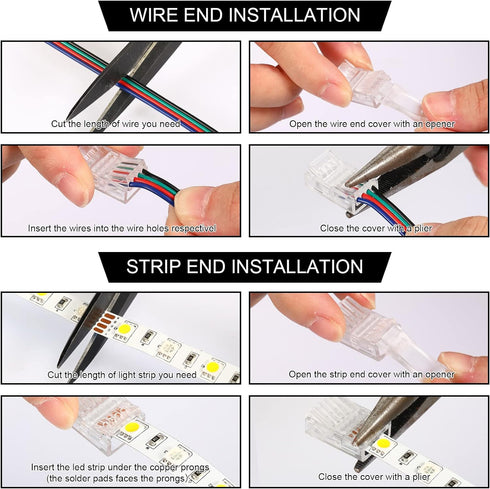 WIRE END INSTALLATION

Cut the length of wire you need

Open the wire end cover with an opener

Insert the wires into the wire holes respectivel

Close the cover with a plier

STRIP END INSTALLATION

Cut the length of light strip you need

Open the strip end cover with an opener

Insert the led strip under the copper prongs (the solder pads faces the prongs)

Close the cover with a plier