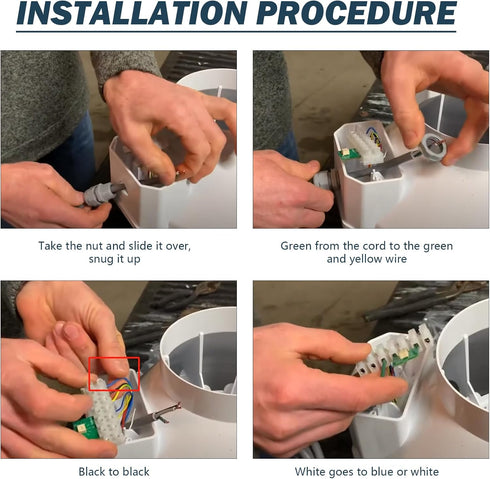 INSTALLATION PROCEDURE

Take the nut and slide it over, snug it up

Green from the cord to the green and yellow wire

Black to black

White goes to blue or white