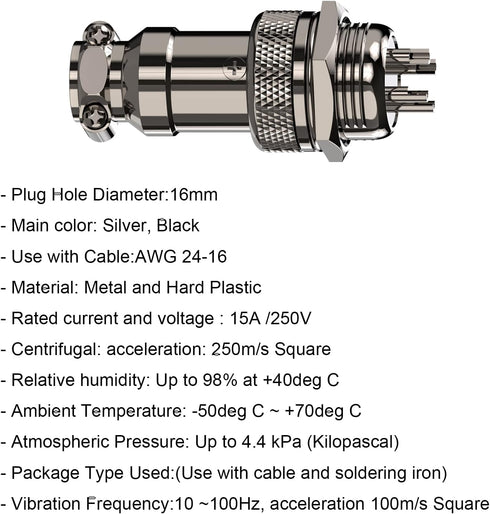 - Plug Hole Diameter:16mm

- Main color: Silver, Black

- Use with Cable:AWG 24-16

- Material: Metal and Hard Plastic

- Rated current and voltage : 15A /250V

- Centrifugal: acceleration: 250m/s Square

- Relative humidity: Up to 98% at +40deg C

- Ambient Temperature: -50deg C ~ +70deg C

- Atmospheric Pressure: Up to 4.4 kPa (Kilopascal)

- Package Type Used:(Use with cable and soldering iron)

- Vibration Frequency:10 ~100Hz, acceleration 100m/s Square