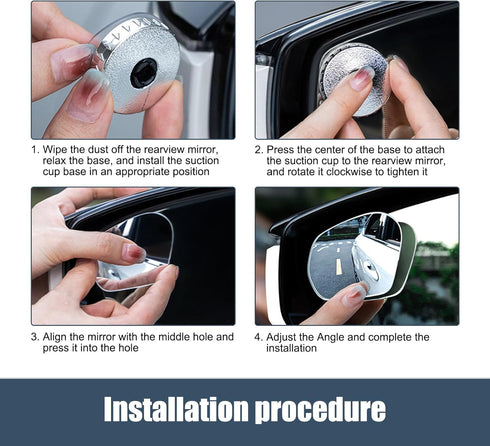 1. Wipe the dust off the rearview mirror, relax the base, and install the suction cup base in an appropriate position

2. Press the center of the base to attach the suction cup to the rearview mirror, and rotate it clockwise to tighten it

3. Align the mirror with the middle hole and press it into the hole

4. Adjust the Angle and complete the installation

Installation procedure