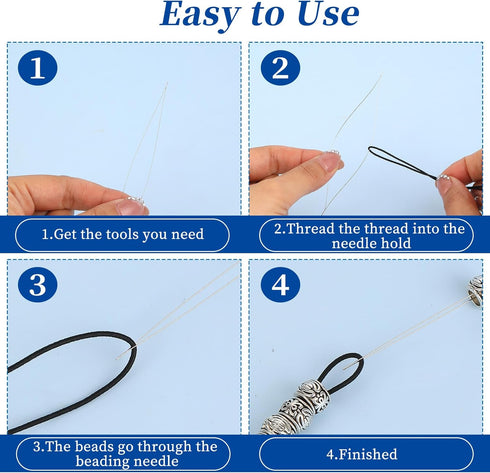 Easy to Use

1

1.Get the tools you need

2

2.Thread the thread into the needle hold

3

3.The beads go through the beading needle

4

4.Finished