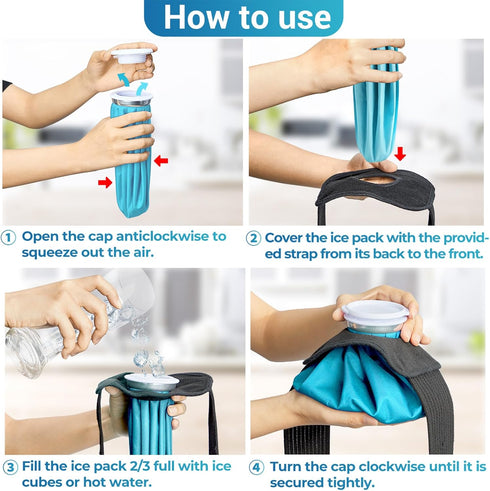 How to use

① Open the cap anticlockwise to squeeze out the air.

② Cover the ice pack with the provided strap from its back to the front.

③ Fill the ice pack 2/3 full with ice cubes or hot water.

④ Turn the cap clockwise until it is secured tightly.