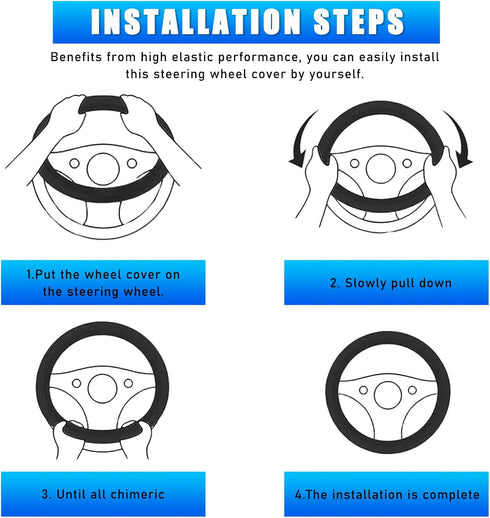 INSTALLATION STEPS

Benefits from high elastic performance, you can easily install this steering wheel cover by yourself.

1.Put the wheel cover on the steering wheel.

2. Slowly pull down

3. Until all chimeric

4.The installation is complete