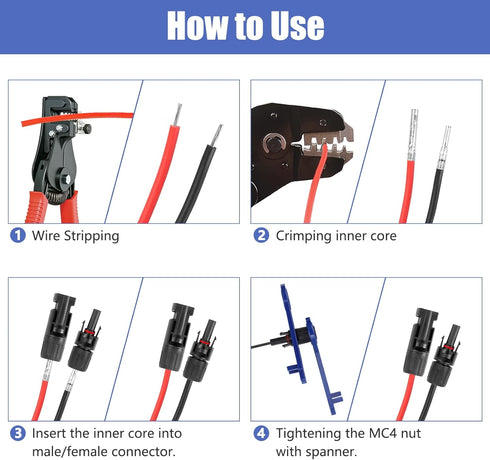 How to Use

1 Wire Stripping

2 Crimping inner core

3 Insert the inner core into male/female connector.

4 Tightening the MC4 nut with spanner.