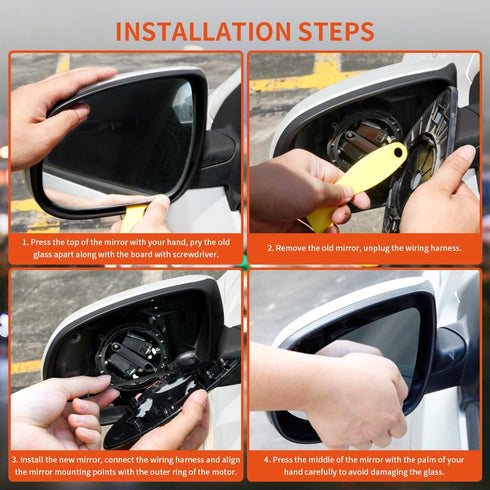 INSTALLATION STEPS

1. Press the top of the mirror with your hand, pry the old glass apart along with the board with screwdriver.

2. Remove the old mirror, unplug the wiring harness.

3. Install the new mirror, connect the wiring harness and align the mirror mounting points with the outer ring of the motor.

4. Press the middle of the mirror with the palm of your hand carefully to avoid damaging the glass.