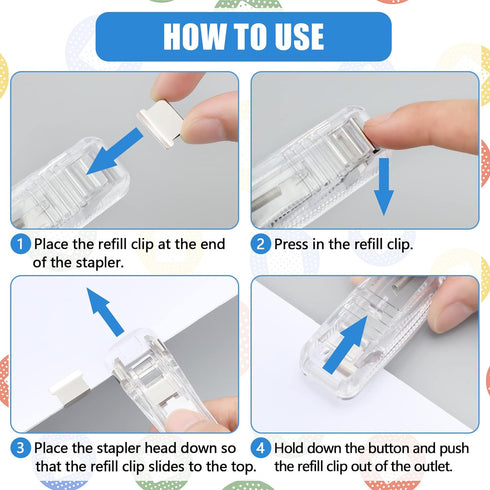 HOW TO USE

1 Place the refill clip at the end of the stapler.

2 Press in the refill clip.

3 Place the stapler head down so that the refill clip slides to the top.

4 Hold down the button and push the refill clip out of the outlet.