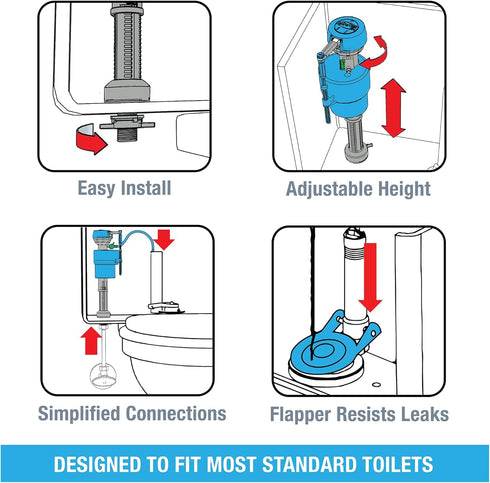 Easy Install

Adjustable Height

Simplified Connections

Flapper Resists Leaks

DESIGNED TO FIT MOST STANDARD TOILETS