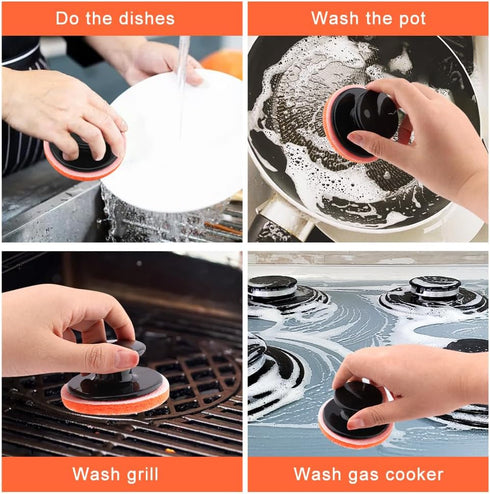 Do the dishes

Wash the pot

Wash grill

Wash gas cooker