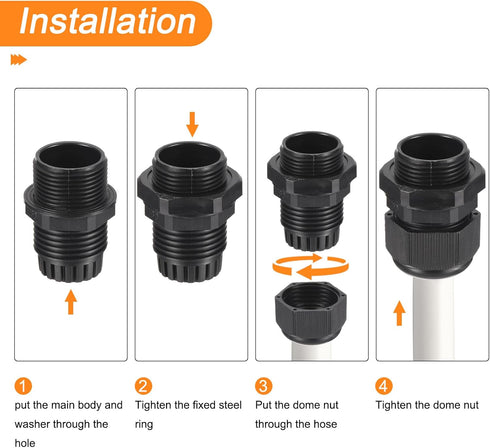 Installation

1
put the main body and washer through the hole

2
Tighten the fixed steel ring

3
Put the dome nut through the hose

4
Tighten the dome nut