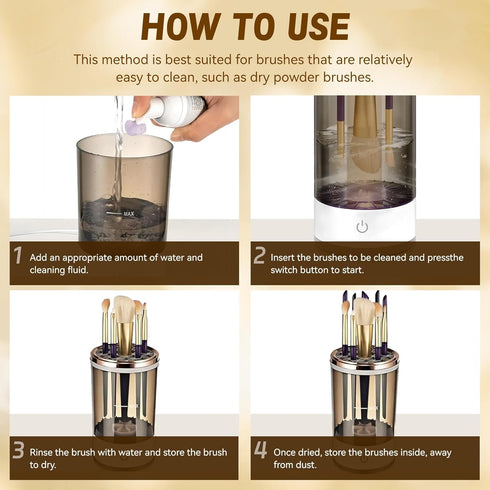 HOW TO USE

This method is best suited for brushes that are relatively easy to clean, such as dry powder brushes.

MAX

1 Add an appropriate amount of water and cleaning fluid.

2 Insert the brushes to be cleaned and pressthe switch button to start.

3 Rinse the brush with water and store the brush to dry.

4 Once dried, store the brushes inside, away from dust.