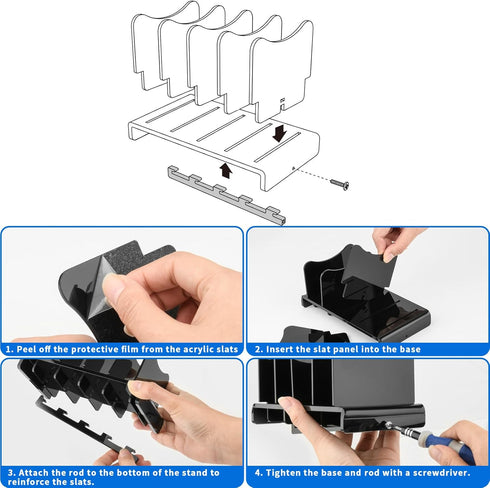 1. Peel off the protective film from the acrylic slats

2. Insert the slat panel into the base

3. Attach the rod to the bottom of the stand to reinforce the slats.

4. Tighten the base and rod with a screwdriver.