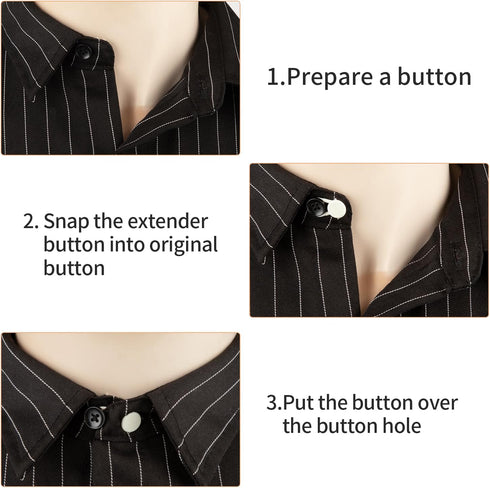 1.Prepare a button

2. Snap the extender button into original button

3.Put the button over the button hole