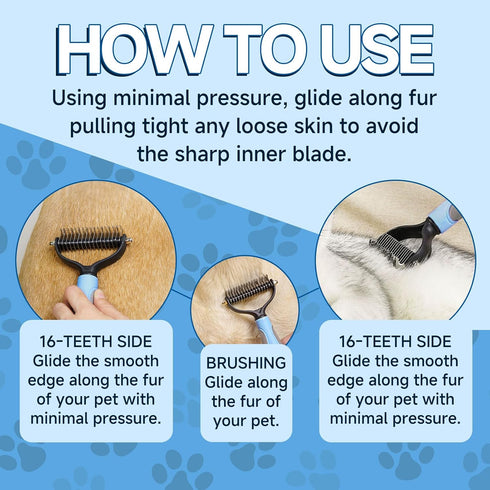 HOW TO USE

Using minimal pressure, glide along fur pulling tight any loose skin to avoid the sharp inner blade.

16-TEETH SIDE
Glide the smooth edge along the fur of your pet with minimal pressure.

BRUSHING
Glide along the fur of your pet.

16-TEETH SIDE
Glide the smooth edge along the fur of your pet with minimal pressure.