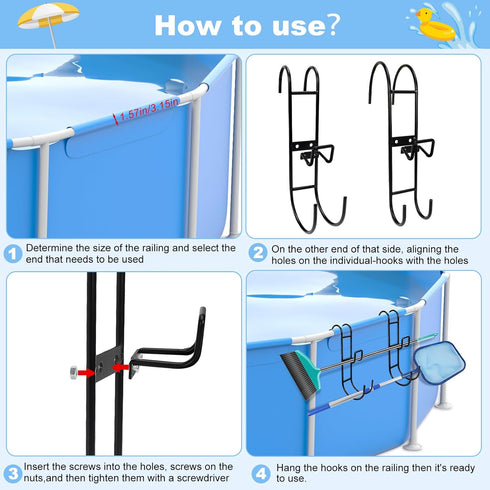 How to use?

1.57in/3.15in

1 Determine the size of the railing and select the end that needs to be used

2 On the other end of that side, aligning the holes on the individual-hooks with the holes

3 Insert the screws into the holes, screws on the nuts,and then tighten them with a screwdriver

4 Hang the hooks on the railing then it's ready to use.