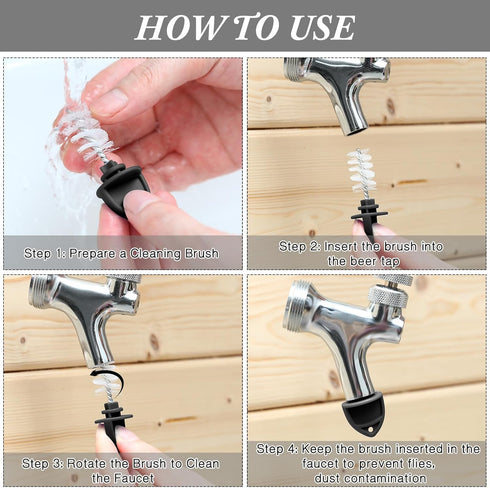 HOW TO USE

Step 1: Prepare a Cleaning Brush

Step 2: Insert the brush into the beer tap

Step 3: Rotate the Brush to Clean the Faucet

Step 4: Keep the brush inserted in the faucet to prevent flies, dust contamination