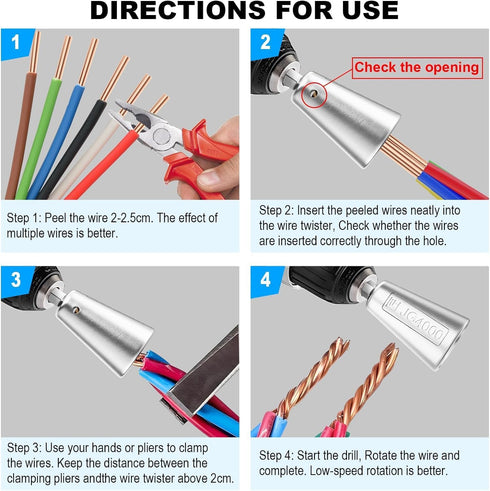 DIRECTIONS FOR USE

1

Step 1: Peel the wire 2-2.5cm. The effect of multiple wires is better.

2

Check the opening

Step 2: Insert the peeled wires neatly into the wire twister, Check whether the wires are inserted correctly through the hole.

3

Step 3: Use your hands or pliers to clamp the wires. Keep the distance between the clamping pliers andthe wire twister above 2cm.

4

JG4000

Step 4: Start the drill, Rotate the wire and complete. Low-speed rotation is better.