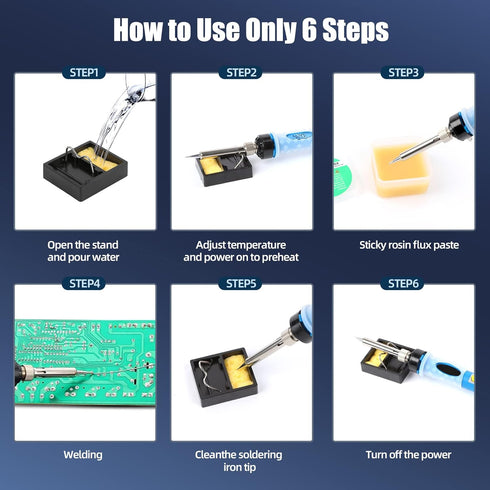 How to Use Only 6 Steps

STEP1

Open the stand and pour water

STEP2

Adjust temperature and power on to preheat

STEP3

Sticky rosin flux paste

STEP4

Welding

STEP5

Cleanthe soldering iron tip

STEP6

Turn off the power