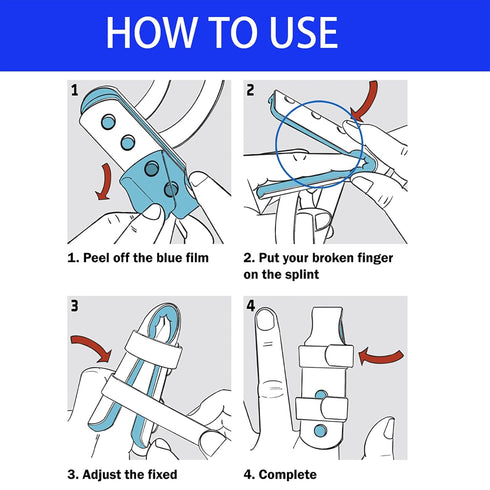 HOW TO USE

1

1. Peel off the blue film

2

2. Put your broken finger on the splint

3

3. Adjust the fixed

4

4. Complete